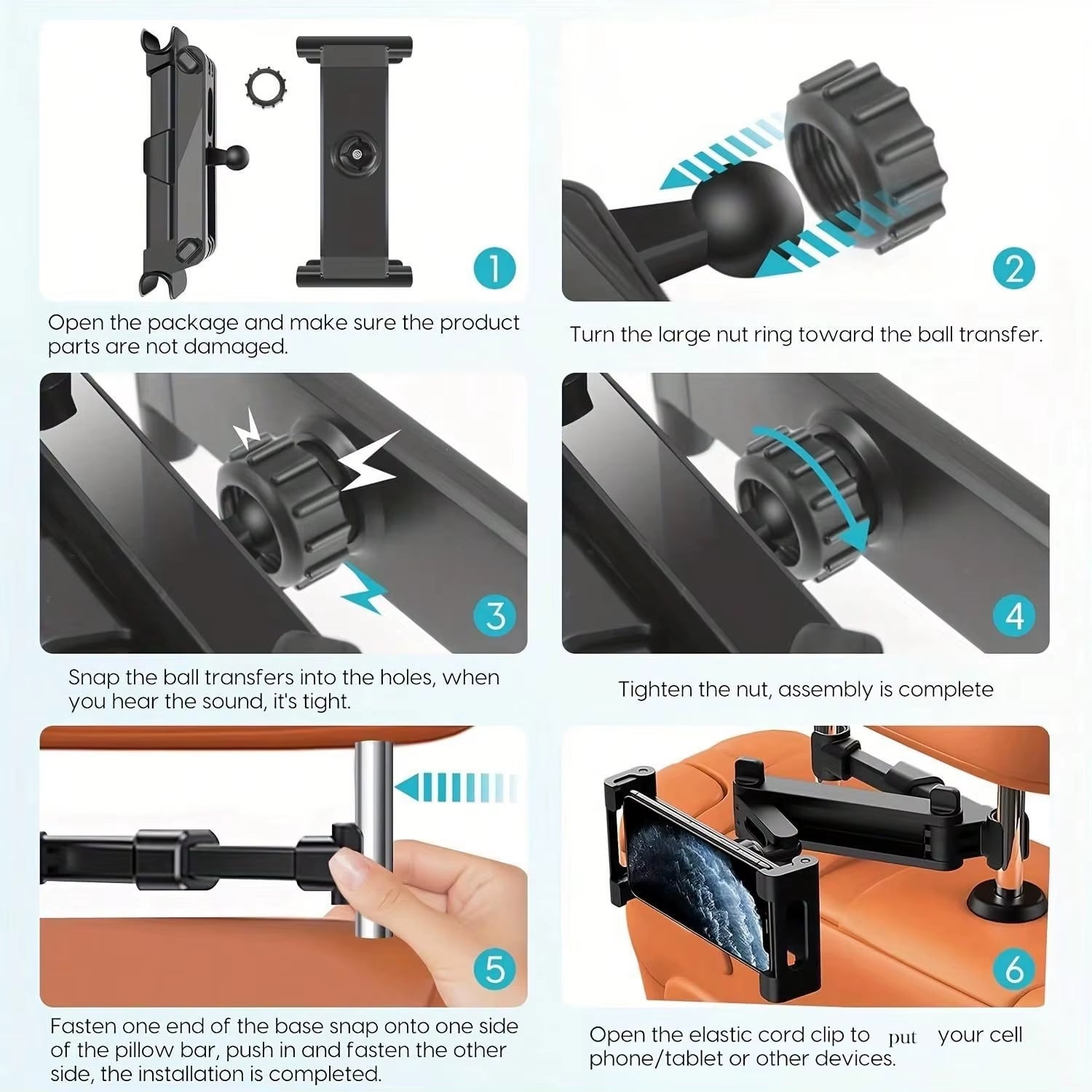 1

Open the package and make sure the product parts are not damaged.

2

Turn the large nut ring toward the ball transfer.

3

Snap the ball transfers into the holes, when you hear the sound, it's tight.

4

Tighten the nut, assembly is complete

5

Fasten one end of the base snap onto one side of the pillow bar, push in and fasten the other side, the installation is completed.

6

Open the elastic cord clip to put your cell phone/tablet or other devices.